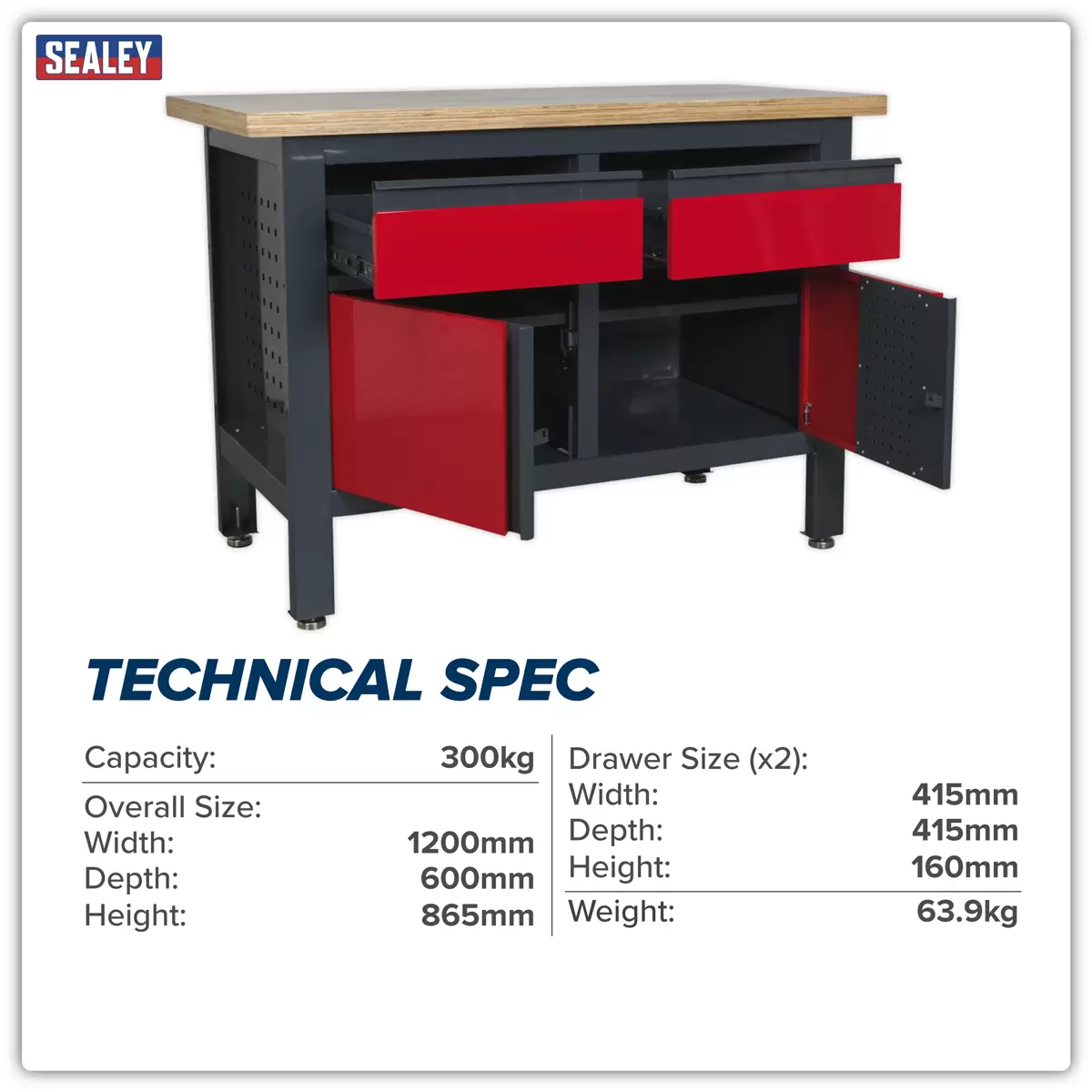 SEALEY

TECHNICAL SPEC

Capacity: 300kg

Overall Size:
Width: 1200mm
Depth: 600mm
Height: 865mm

Drawer Size (x2):
Width: 415mm
Depth: 415mm
Height: 160mm

Weight: 63.9kg